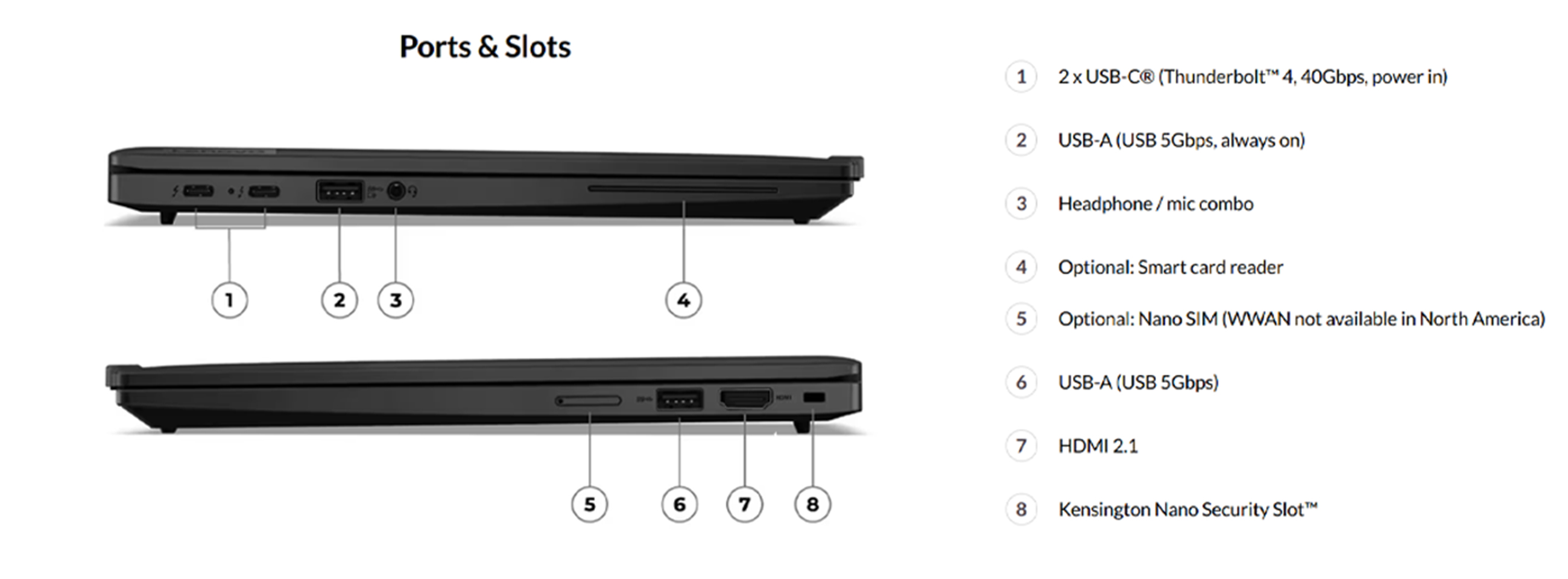 Ports & Slots

1 2 3 4

5 6 7 8

1 2 x USB-C® (Thunderbolt™ 4, 40Gbps, power in)

2 USB-A (USB 5Gbps, always on)

3 Headphone / mic combo

4 Optional: Smart card reader

5 Optional: Nano SIM (WWAN not available in North America)

6 USB-A (USB 5Gbps)

7 HDMI 2.1

8 Kensington Nano Security Slot™